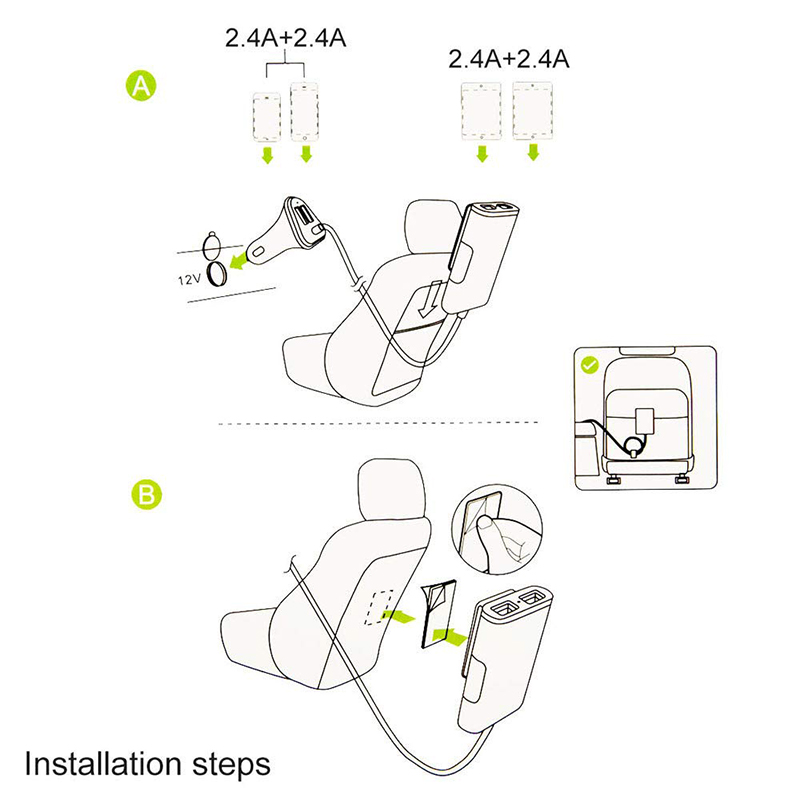 A

2.4A+2.4A

2.4A+2.4A

12V

B

Installation steps